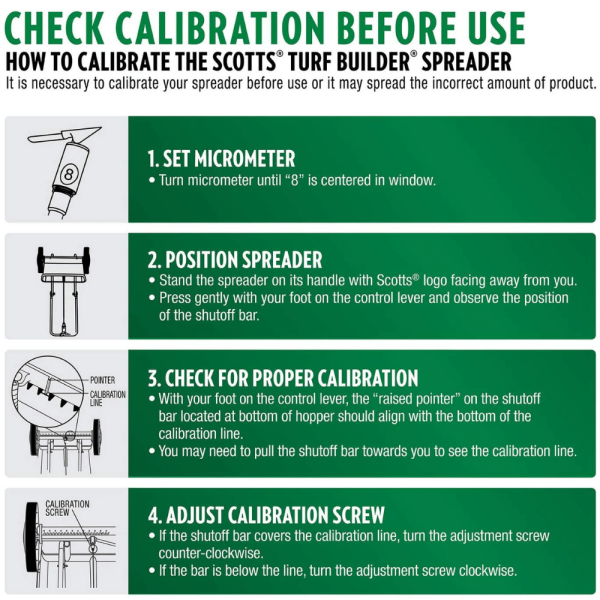 CHECK CALIBRATION BEFORE USE
HOW TO CALIBRATE THE SCOTTS® TURF BUILDER® SPREADER
It is necessary to calibrate your spreader before use or it may spread the incorrect amount of product.

8

1. SET MICROMETER
• Turn micrometer until "8" is centered in window.

2. POSITION SPREADER
• Stand the spreader on its handle with Scotts® logo facing away from you.
• Press gently with your foot on the control lever and observe the position of the shutoff bar.

POINTER
CALIBRATION LINE

3. CHECK FOR PROPER CALIBRATION
• With your foot on the control lever, the "raised pointer" on the shutoff bar located at bottom of hopper should align with the bottom of the calibration line.
• You may need to pull the shutoff bar towards you to see the calibration line.

CALIBRATION SCREW

4. ADJUST CALIBRATION SCREW
• If the shutoff bar covers the calibration line, turn the adjustment screw counter-clockwise.
• If the bar is below the line, turn the adjustment screw clockwise.